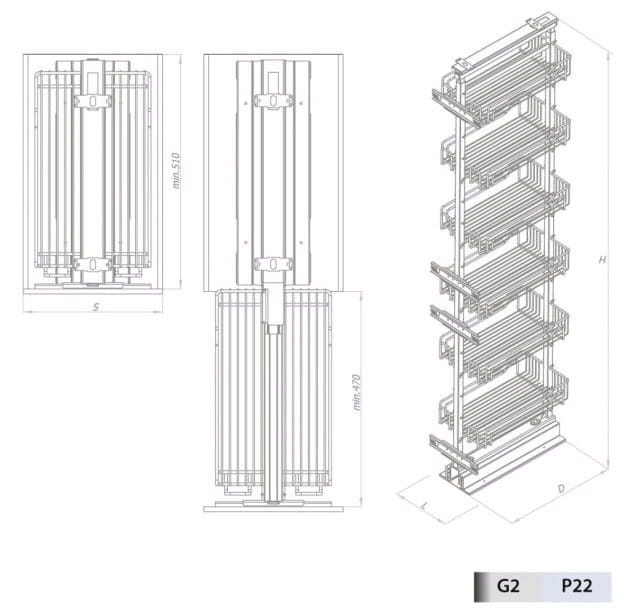 min.510

S

min.470

H

L

D

G2

P22